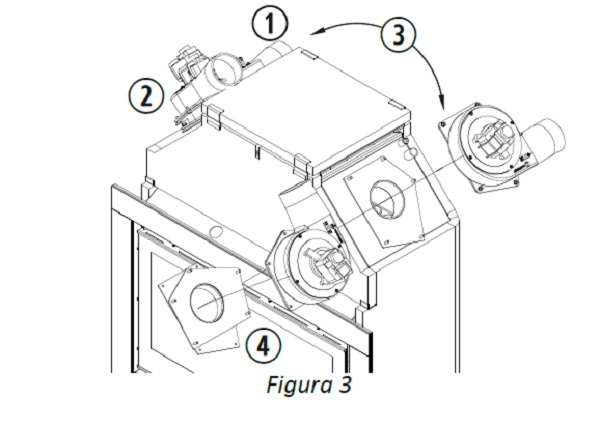 1
3
2
4
Figura 3